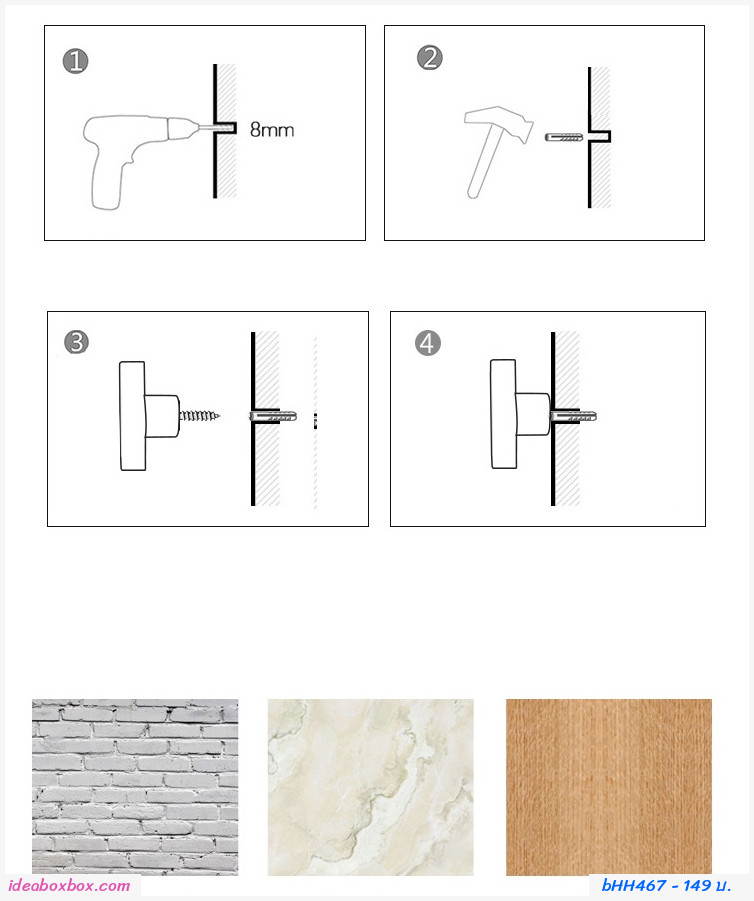 1

8mm

2

3

4

ideaboxbox.com

bHH467 - 149 บ.