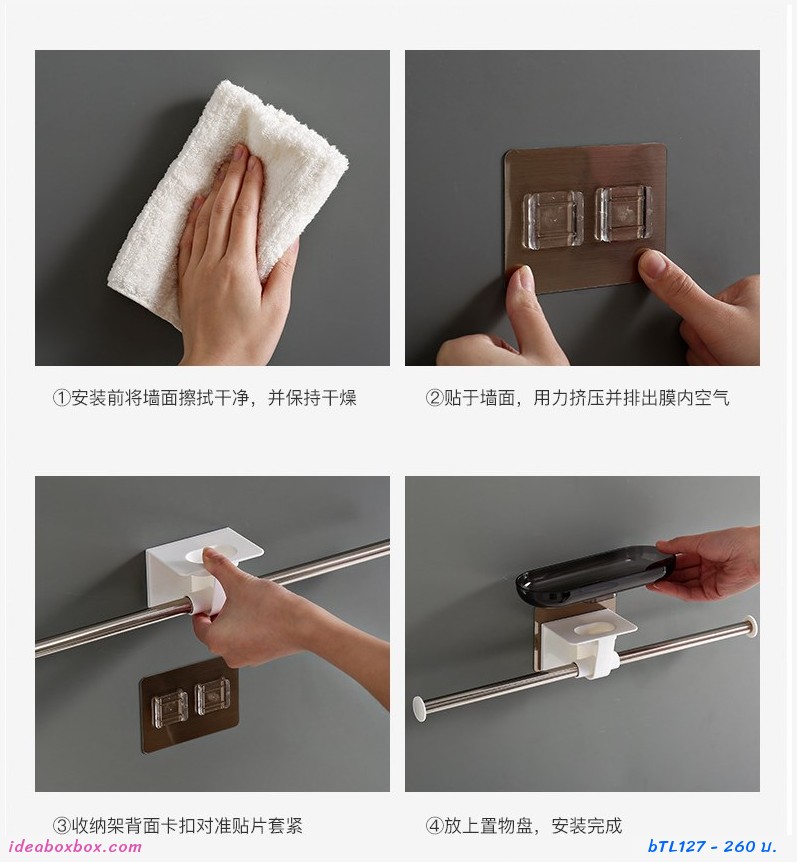 ①安装前将墙面擦拭干净，并保持干燥

②贴于墙面，用力挤压并排出膜内空气

③收纳架背面卡扣对准贴片套紧

④放上置物盘，安装完成

ideaboxbox.com

bTL127 - 260 บ.